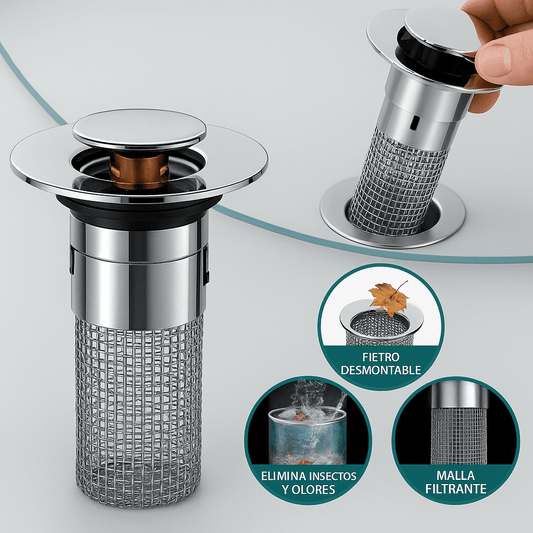 FIETRO DESMONTABLE

ELIMINA INSECTOS Y OLORES

MALLA FILTRANTE