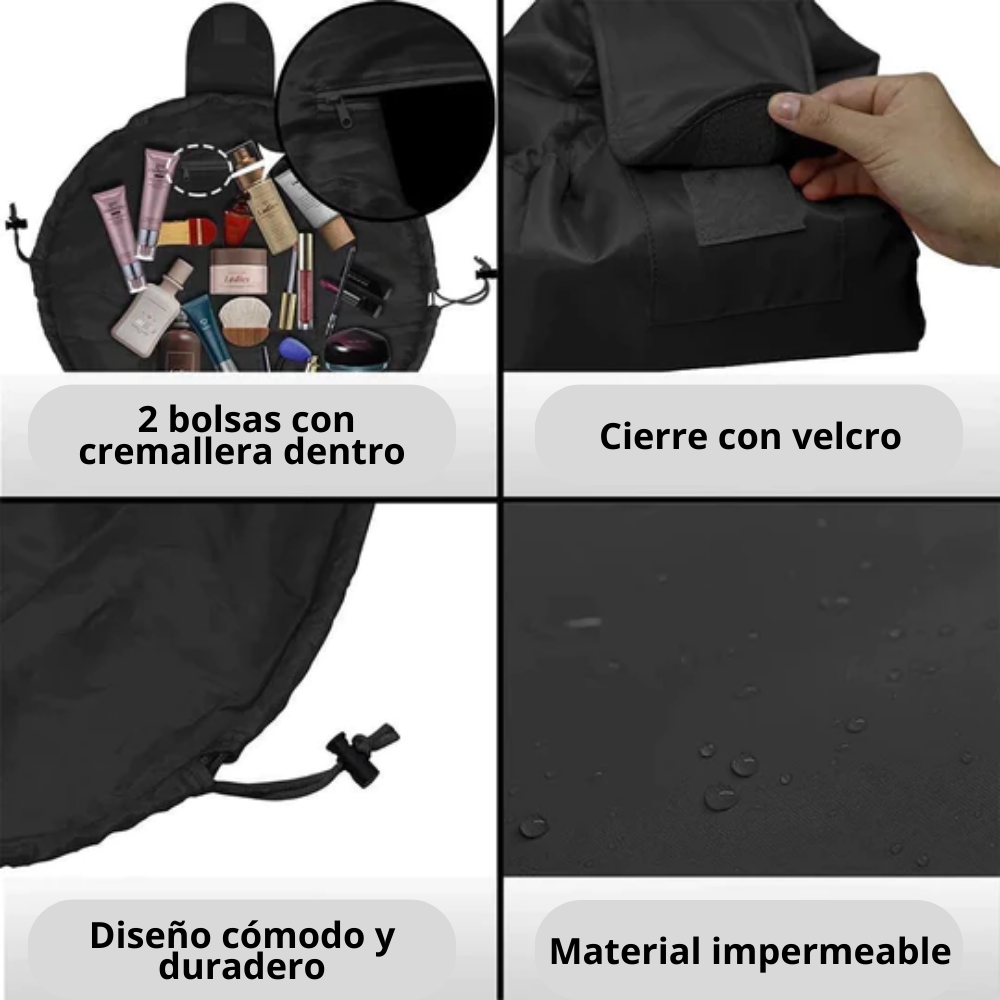 2 bolsas con cremallera dentro

Cierre con velcro

Diseño cómodo y duradero

Material impermeable